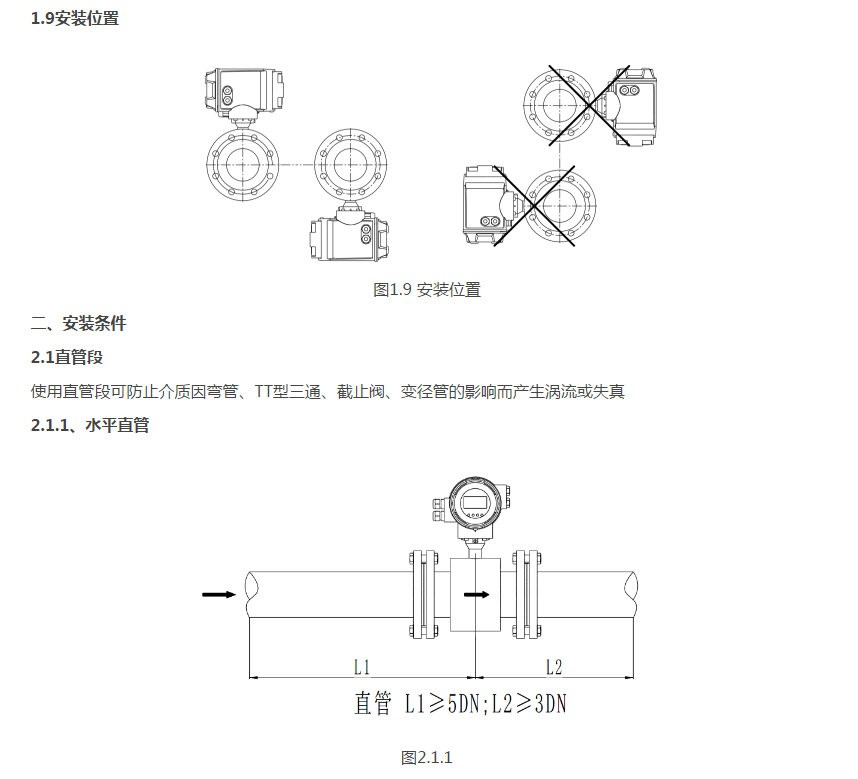 1.9安装位置

图1.9 安装位置

二、安装条件

2.1直管段

使用直管段可防止介质因弯管、TT型三通、截止阀、变径管的影响而产生涡流或失真

2.1.1、水平直管

L1

L2

直管 L1≥5DN;L2≥3DN

图2.1.1